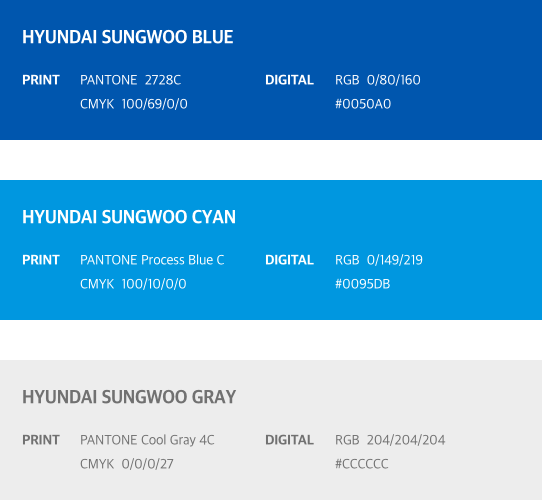 HYUNDAI SUNGWOO BLUE

PRINT
PANTONE 2728C
CMYK 100/69/0/0

DIGITAL
RGB 0/80/160
#0050A0

HYUNDAI SUNGWOO CYAN

PRINT
PANTONE Process Blue C
CMYK 100/10/0/0

DIGITAL
RGB 0/149/219
#0095DB

HYUNDAI SUNGWOO GRAY

PRINT
PANTONE Cool Gray 4C
CMYK 0/0/0/27

DIGITAL
RGB 204/204/204
#CCCCCC